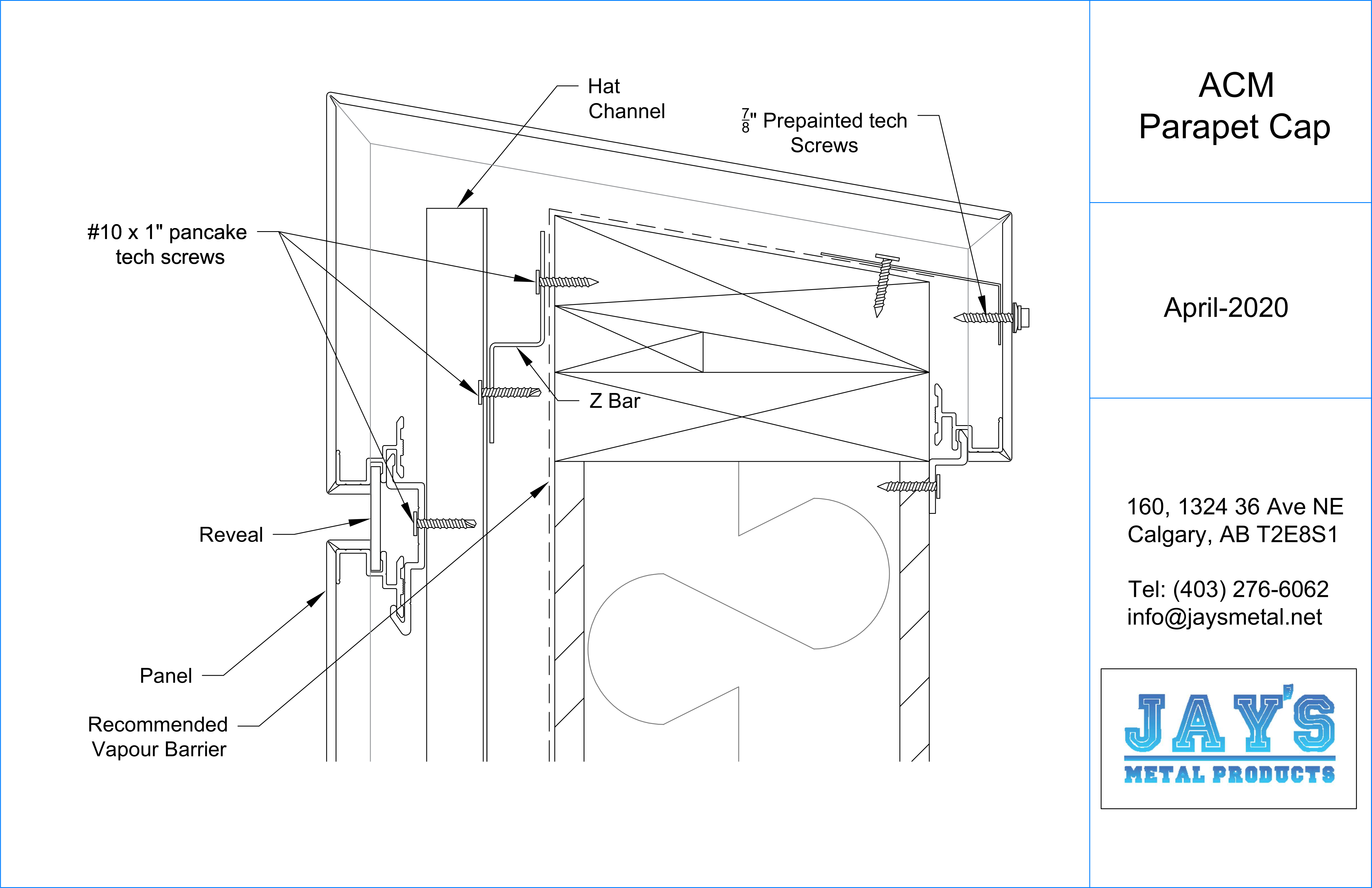 Hat Channel

$\frac{7}{8}$" Prepainted tech Screws

#10 x 1" pancake tech screws

Z Bar

Reveal

Panel

Recommended Vapour Barrier

ACM Parapet Cap

April-2020

160, 1324 36 Ave NE
Calgary, AB T2E8S1

Tel: (403) 276-6062
info@jaysmetal.net

JAY'S
METAL PRODUCTS